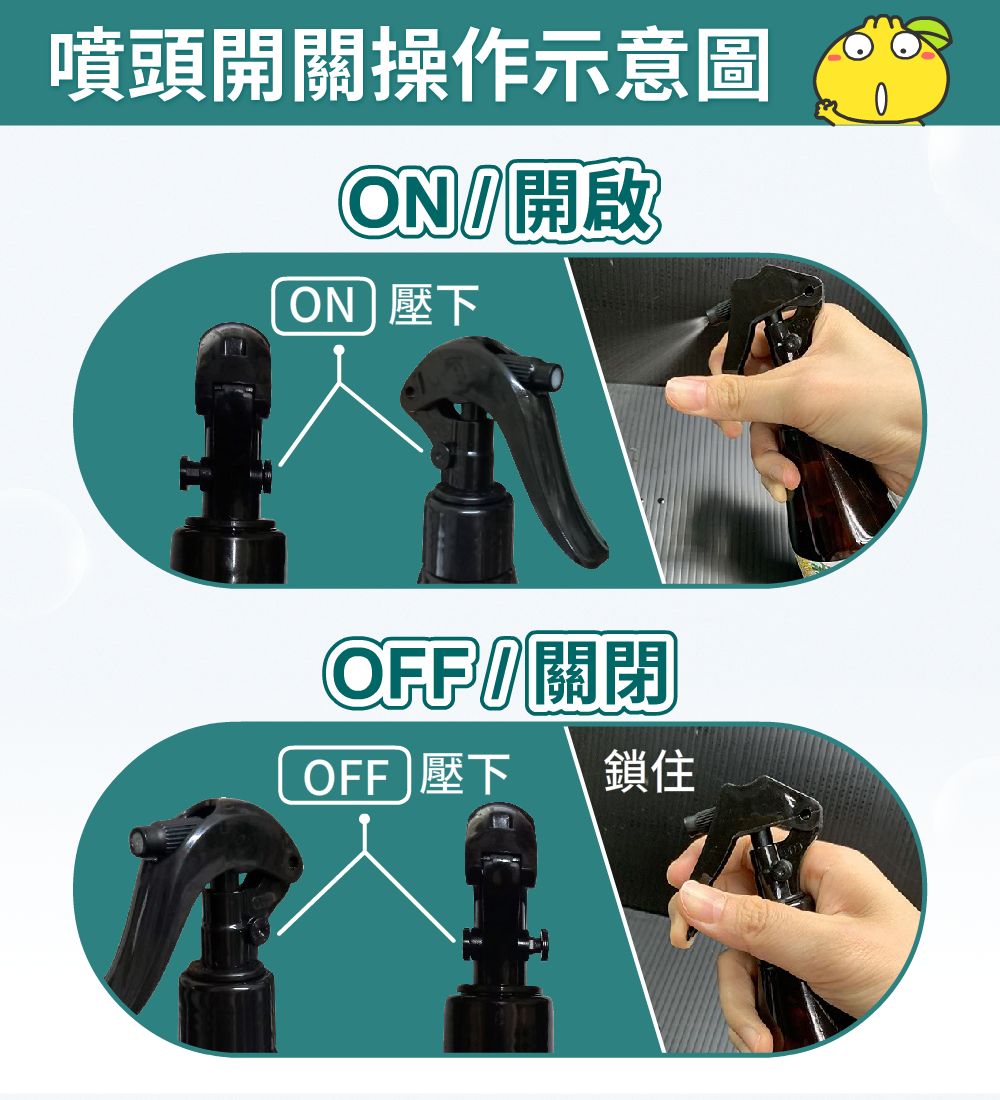 噴頭開關操作示意圖

ON / 開啟

ON 壓下

OFF / 關閉

OFF 壓下

鎖住